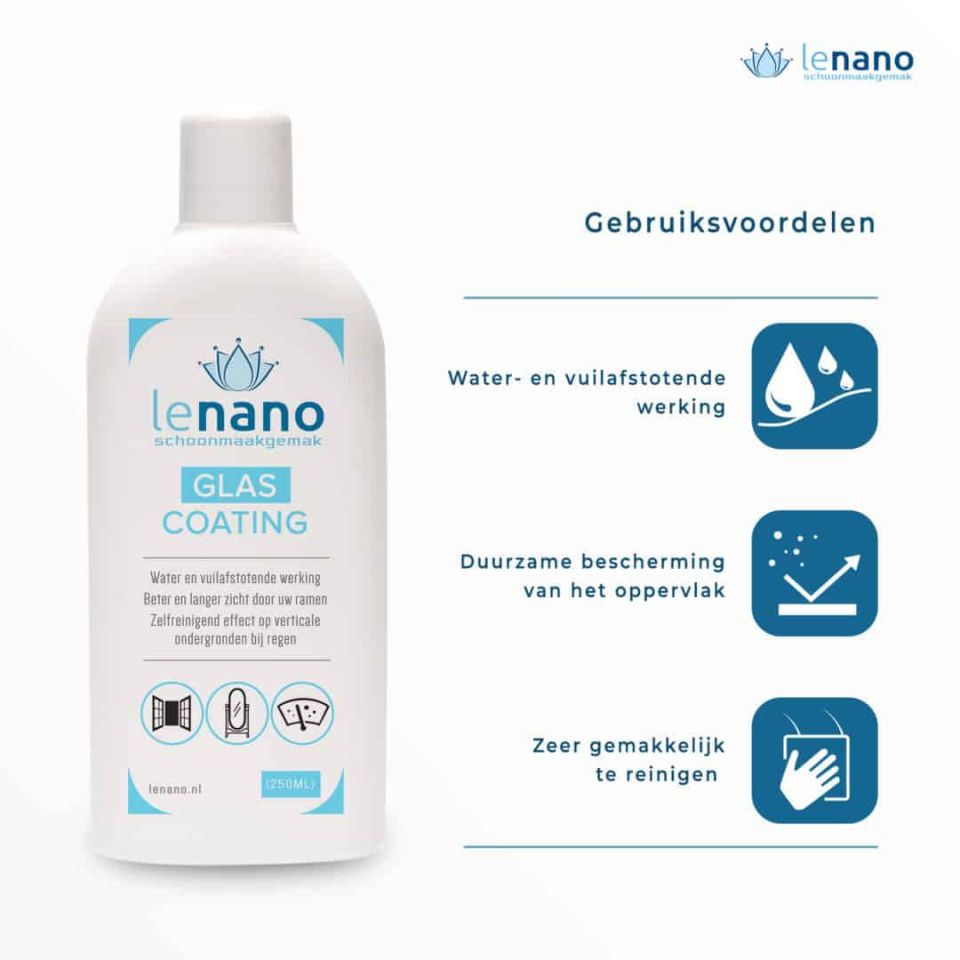 lenano
schoonmaakgemak

lenano
schoonmaakgemak

GLAS
COATING

Water en vuilafstotende werking
Beter en langer zicht door uw ramen
Zelfreinigend effect op verticale ondergronden bij regen

lenano.nl

(250ML)

Gebruiksvoordelen

Water- en vuilafstotende werking

Duurzame bescherming van het oppervlak

Zeer gemakkelijk te reinigen